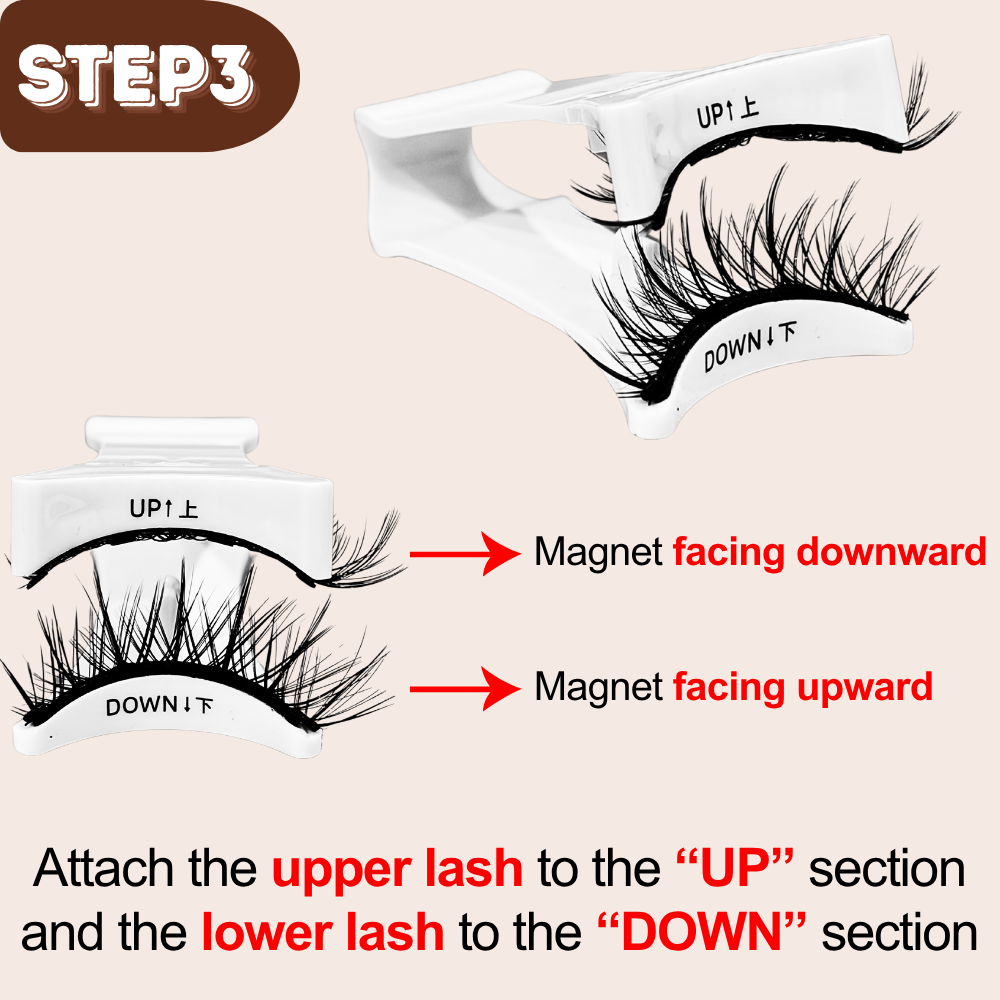 STEP3

UP↑上

DOWN↓下

UP↑上

DOWN↓下

Magnet facing downward

Magnet facing upward

Attach the upper lash to the “UP” section and the lower lash to the “DOWN” section